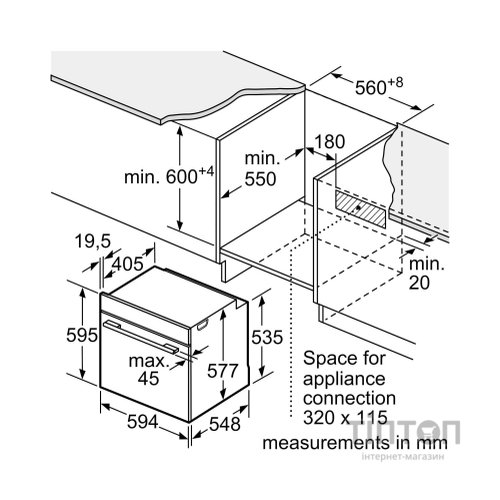 $560^{+8}$

180

min. 550

min. $600^{+4}$

min. 20

19,5

405

595

max. 45

577

535

594

548

Space for appliance connection 320 x 115

measurements in mm

ТІПТОП
інтернет-магазин