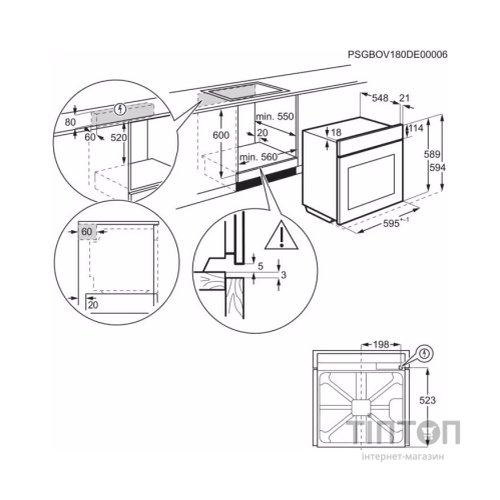 PSGBOV180DE00006

80
60
520
600
min. 550
20
min. 560
548
21
18
114
589
594
$595^{+-1}$
60
20
5
3
198
523

ТІПТОП
інтернет-магазин