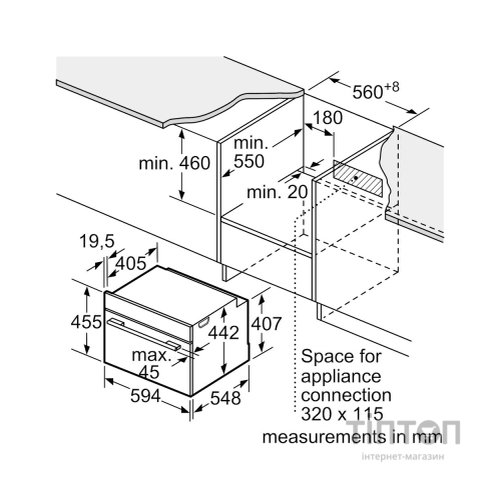 $560^{+8}$

180

min. 550

min. 460

min. 20

19,5

405

455

442

407

max. 45

594

548

Space for appliance connection 320 x 115

measurements in mm

ТІПТОП
інтернет-магазин