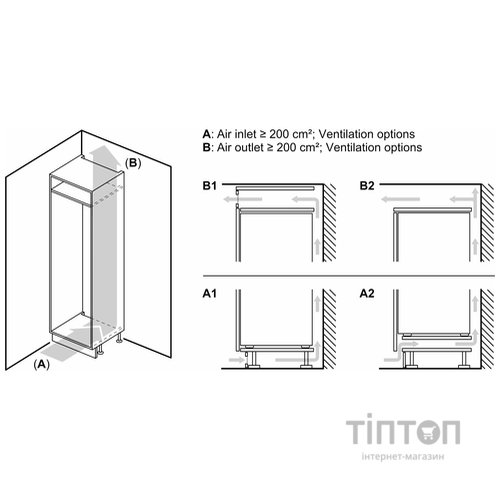 (B)

(A)

A: Air inlet ≥ 200 cm²; Ventilation options
B: Air outlet ≥ 200 cm²; Ventilation options

B1

B2

A1

A2

ТІПТОП
інтернет-магазин