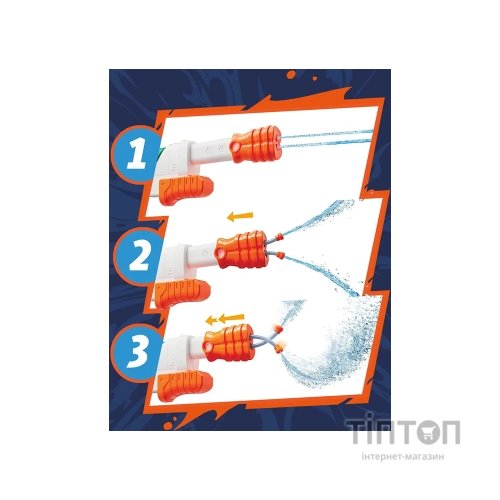 1

2

3

ТІПТОП
інтернет-магазин