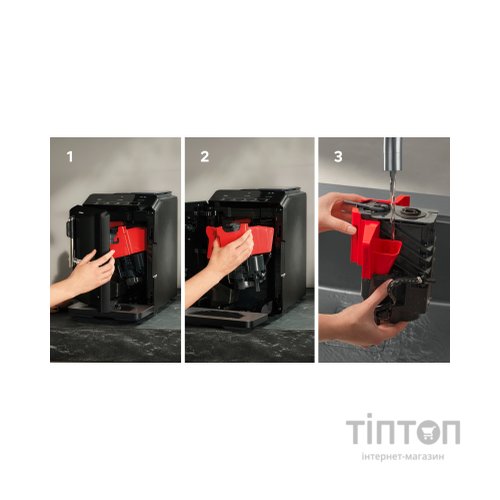 1

2

3

ТІПТОП
інтернет-магазин