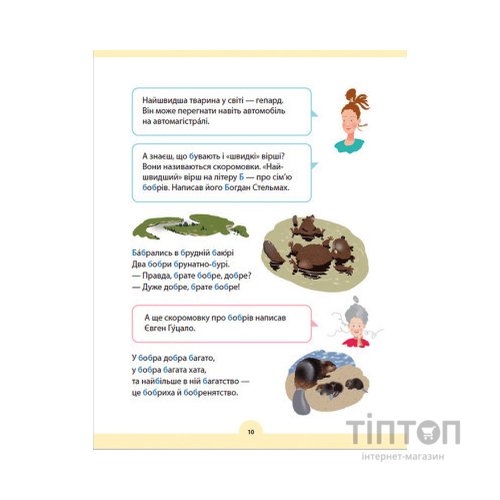 Найшвидша тварина у світі — гепард. Він може перегнати навіть автомобіль на автомагістра́лі.

А знаєш, що бувають і «швидкі» вірші? Вони називаються скоромовки. «Найшвидший» вірш на літеру Б — про сім'ю бобрів. Написав його Богдан Стельмах.

Ба́брались в брудній баюрі
Два бобри брунатно-бурі.
— Правда, брате бобре, добре?
— Дуже добре, брате бобре!

А ще скоромовку про бобрів написав Євген Гу́цало.

У бобра добра багато,
у бобра багата хата,
та найбільше в ній багатство —
це бобриха й бобренятство.

10

ТІПТОП
інтернет-магазин