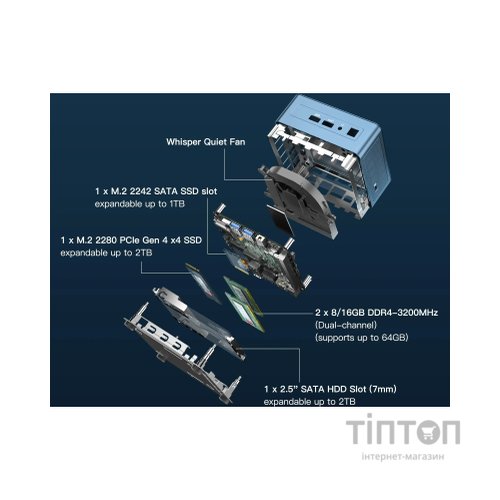 Whisper Quiet Fan

1 x M.2 2242 SATA SSD slot
expandable up to 1TB

1 x M.2 2280 PCIe Gen 4 x4 SSD
expandable up to 2TB

2 x 8/16GB DDR4-3200MHz
(Dual-channel)
(supports up to 64GB)

1 x 2.5" SATA HDD Slot (7mm)
expandable up to 2TB

ТІПТОП
інтернет-магазин