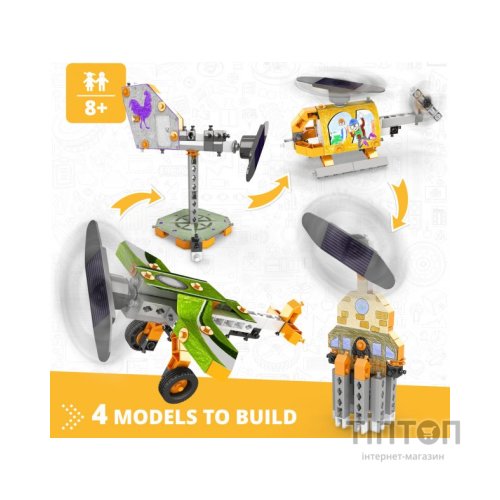 8+

4 MODELS TO BUILD

ТІПТОП
інтернет-магазин