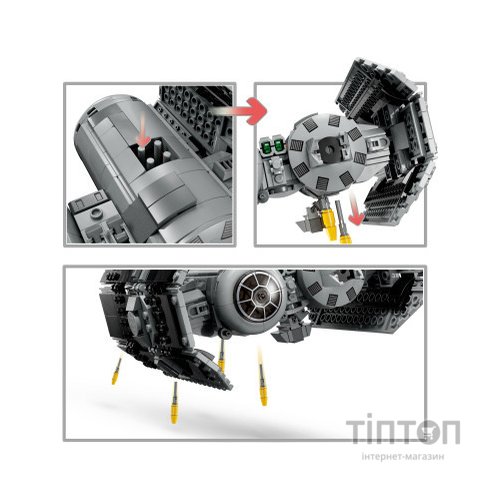 ТІПТОП
інтернет-магазин