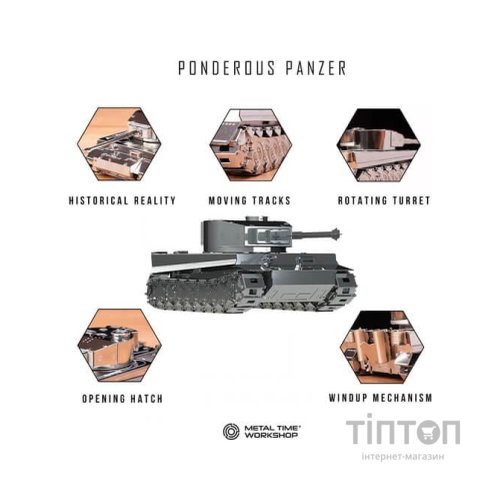 PONDEROUS PANZER

HISTORICAL REALITY

MOVING TRACKS

ROTATING TURRET

OPENING HATCH

WINDUP MECHANISM

METAL TIME® WORKSHOP

ТІПТОП
інтернет-магазин