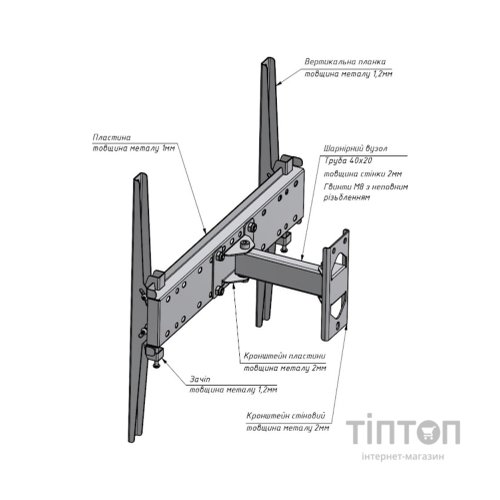 Вертикальна планка
товщина металу 1,2мм

Пластина
товщина металу 1мм

Шарнірний вузол
Труба 40х20
товщина стінки 2мм
Гвинти М8 з неповним різьбленням

Кронштейн пластини
товщина металу 2мм

Зачіп
товщина металу 1,2мм

Кронштейн стіновий
товщина металу 2мм

ТІПТОП
інтернет-магазин