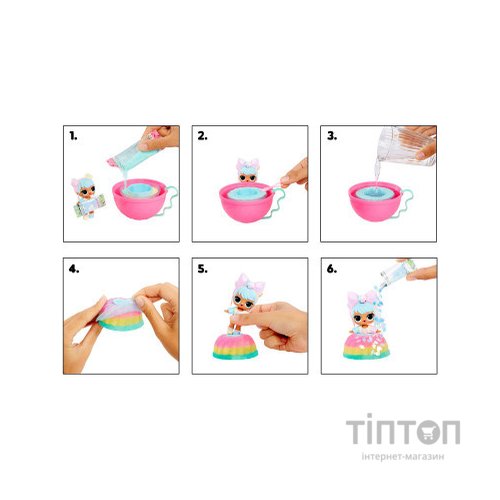 1.

2.

3.

4.

5.

6.

ТІПТОП
інтернет-магазин