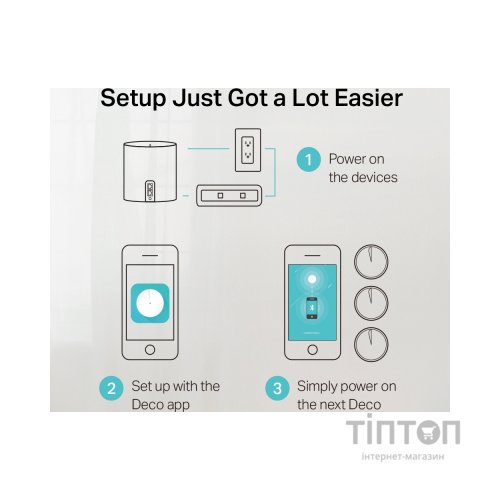 Setup Just Got a Lot Easier

1 Power on the devices

2 Set up with the Deco app

3 Simply power on the next Deco

ТІПТОП
інтернет-магазин