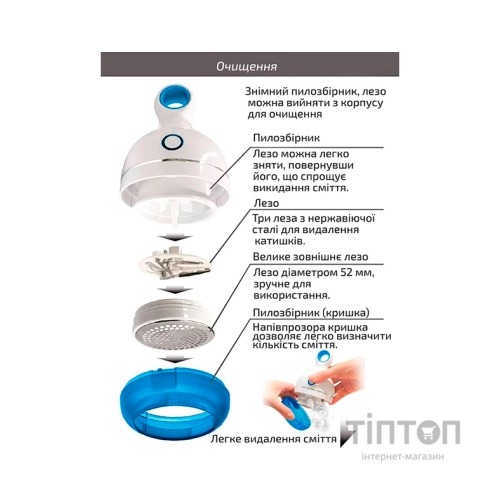 Очищення

Знімний пилозбірник, лезо можна вийняти з корпусу для очищення

Пилозбірник

Лезо можна легко зняти, повернувши його, що спрощує викидання сміття.

Лезо

Три леза з нержавіючої сталі для видалення катишків.

Велике зовнішнє лезо

Лезо діаметром 52 мм, зручне для використання.

Пилозбірник (кришка)

Напівпрозора кришка дозволяє легко визначити кількість сміття.

Легке видалення сміття

ТІПТОП
інтернет-магазин