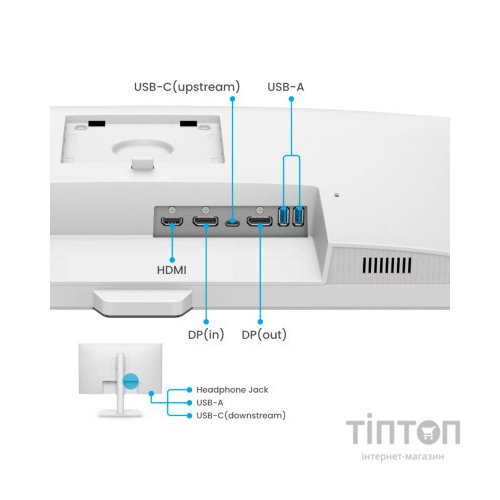 USB-C(upstream)
USB-A
HDMI
DP(in)
DP(out)
Headphone Jack
USB-A
USB-C(downstream)
ТІПТОП
інтернет-магазин