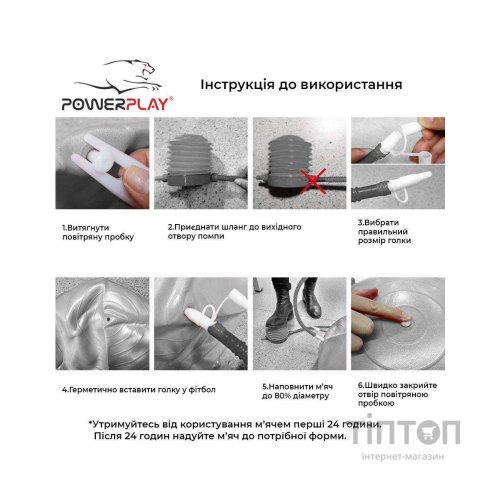 POWERPLAY®

Інструкція до використання

1.Витягнути повітряну пробку

2.Приєднати шланг до вихідного отвору помпи

3.Вибрати правильний розмір голки

4.Герметично вставити голку у фітбол

5.Наповнити м'яч до 80% діаметру

6.Швидко закрийте отвір повітряною пробкою

*Утримуйтесь від користування м'ячем перші 24 години. Після 24 годин надуйте м'яч до потрібної форми.

ТІПТОП
інтернет-магазин