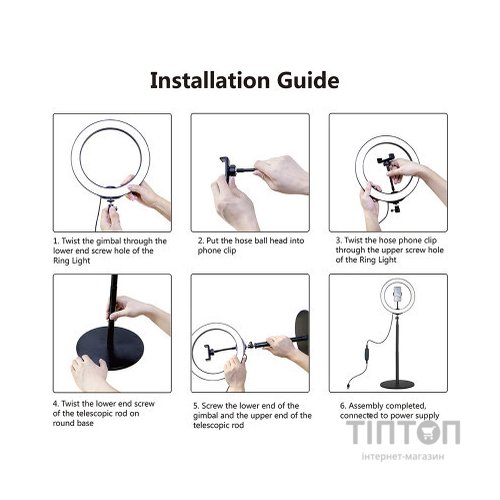 Installation Guide

1. Twist the gimbal through the lower end screw hole of the Ring Light

2. Put the hose ball head into phone clip

3. Twist the hose phone clip through the upper screw hole of the Ring Light

4. Twist the lower end screw of the telescopic rod on round base

5. Screw the lower end of the gimbal and the upper end of the telescopic rod

6. Assembly completed, connected to power supply

ТІПТОП
інтернет-магазин