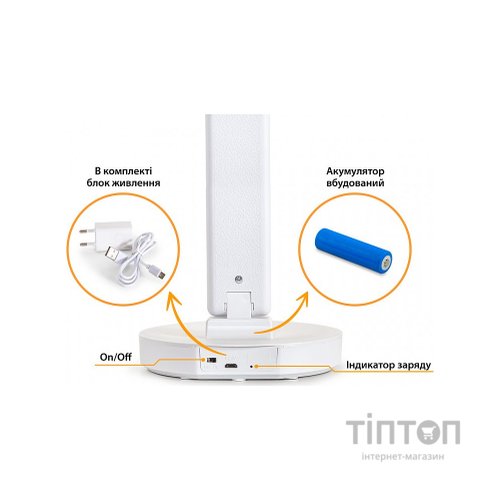 В комплекті
блок живлення

Акумулятор
вбудований

On/Off

Індикатор заряду

ТІПТОП
інтернет-магазин