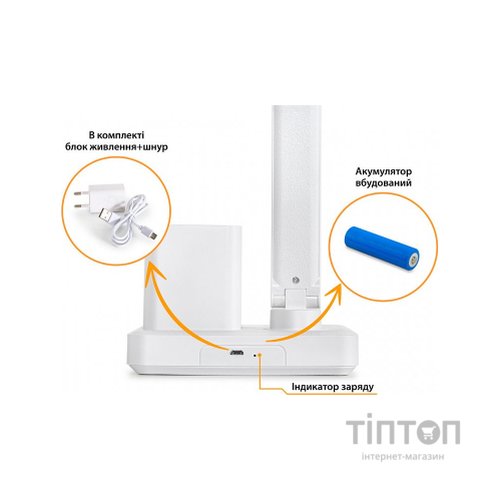 В комплекті
блок живлення+шнур

Акумулятор
вбудований

Індикатор заряду

ТІПТОП
інтернет-магазин