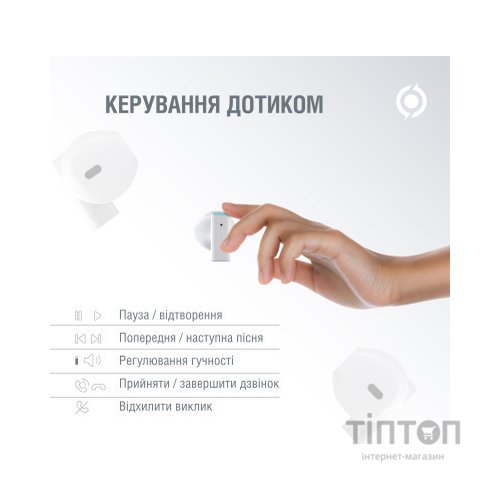 КЕРУВАННЯ ДОТИКОМ

Пауза / відтворення

Попередня / наступна пісня

Регулювання гучності

Прийняти / завершити дзвінок

Відхилити виклик

ТІПТОП
інтернет-магазин