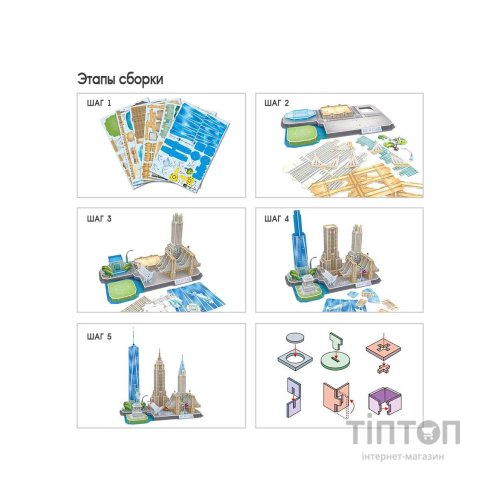 Этапы сборки

ШАГ 1

ШАГ 2

ШАГ 3

ШАГ 4

ШАГ 5

ТІПТОП
інтернет-магазин