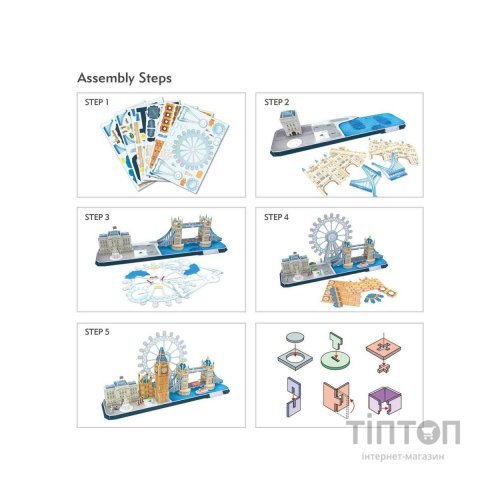 Assembly Steps

STEP 1

STEP 2

STEP 3

STEP 4

STEP 5

ТІПТОП
інтернет-магазин