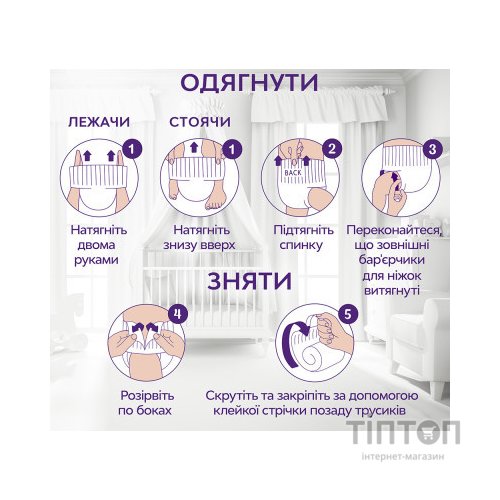 ОДЯГНУТИ

ЛЕЖАЧИ

1

Натягніть двома руками

СТОЯЧИ

1

Натягніть знизу вверх

2

BACK

Підтягніть спинку

3

Переконайтеся, що зовнішні бар'єрчики для ніжок витягнуті

ЗНЯТИ

4

Розірвіть по боках

5

Скрутіть та закріпіть за допомогою клейкої стрічки позаду трусиків

ТІПТОП
інтернет-магазин