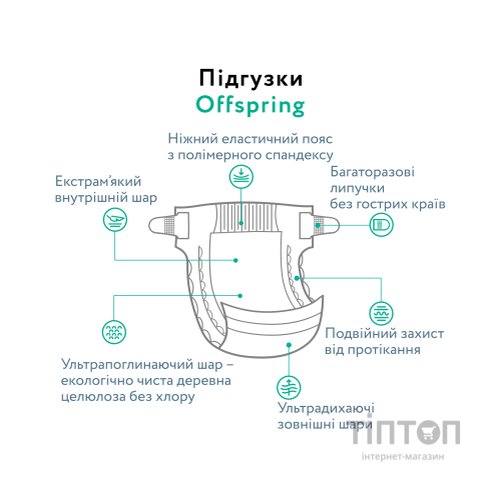 Підгузки
Offspring

Ніжний еластичний пояс з полімерного спандексу

Екстрам'який внутрішній шар

Багаторазові липучки без гострих країв

Подвійний захист від протікання

Ультрапоглинаючий шар – екологічно чиста деревна целюлоза без хлору

Ультрадихаючі зовнішні шари

ТІПТОП
інтернет-магазин