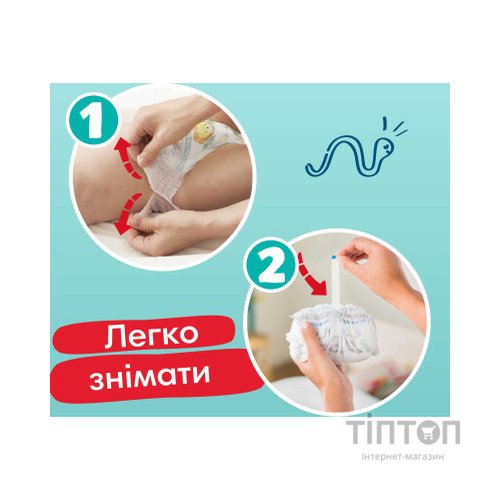 1

2

Легко знімати

ТІПТОП
інтернет-магазин