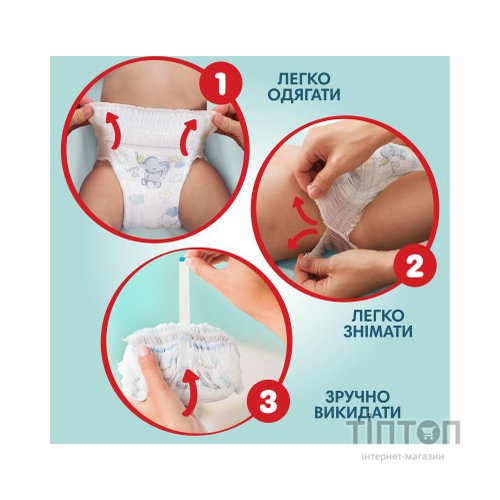 1

ЛЕГКО ОДЯГАТИ

2

ЛЕГКО ЗНІМАТИ

3

ЗРУЧНО ВИКИДАТИ

ТІПТОП
інтернет-магазин