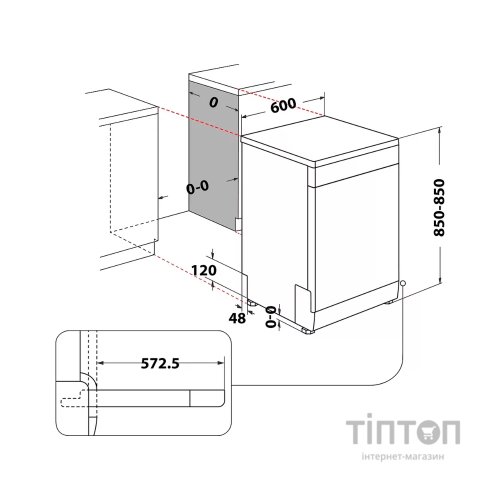 0
600
0-0
850-850
120
48
0-0
572.5
ТІПТОП
інтернет-магазин