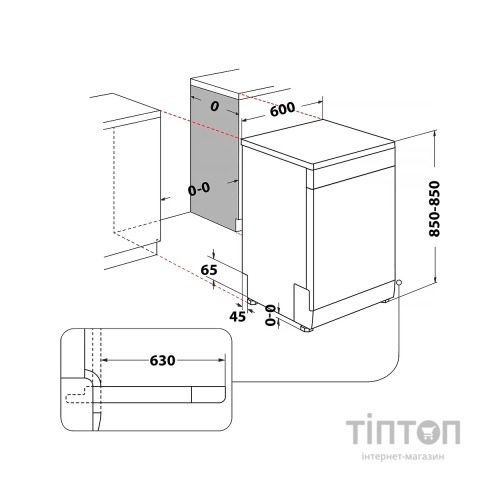 0
600
0-0
850-850
65
45
0-0
630
ТІПТОП
інтернет-магазин