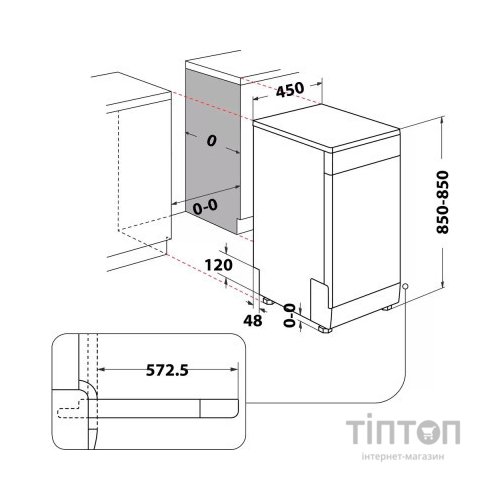 450

0

0-0

850-850

120

48

0-0

572.5

ТІПТОП
інтернет-магазин