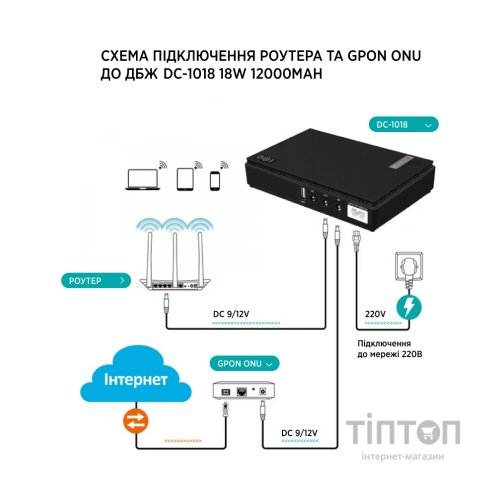 СХЕМА ПІДКЛЮЧЕННЯ РОУТЕРА ТА GPON ONU ДО ДБЖ DC-1018 18W 12000MAH

DC-1018

РОУТЕР

DC 9/12V

220V

Підключення до мережі 220В

GPON ONU

Інтернет

DC 9/12V

ТІПТОП
інтернет-магазин