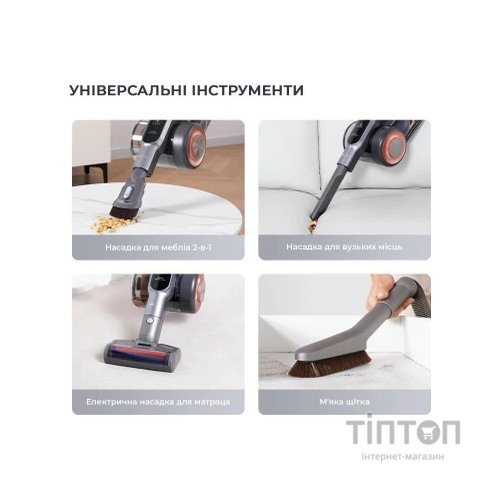 УНІВЕРСАЛЬНІ ІНСТРУМЕНТИ

Насадка для меблів 2-в-1

Насадка для вузьких місць

Електрична насадка для матраца

М'яка щітка

ТІПТОП
інтернет-магазин