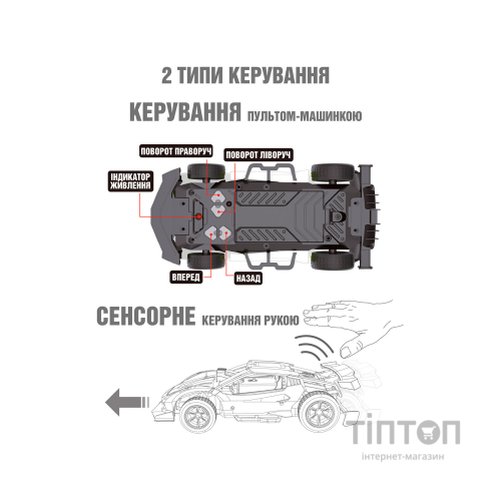 2 ТИПИ КЕРУВАННЯ

КЕРУВАННЯ ПУЛЬТОМ-МАШИНКОЮ

ПОВОРОТ ПРАВОРУЧ

ПОВОРОТ ЛІВОРУЧ

ІНДИКАТОР ЖИВЛЕННЯ

ВПЕРЕД

НАЗАД

СЕНСОРНЕ КЕРУВАННЯ РУКОЮ

ТІПТОП
інтернет-магазин