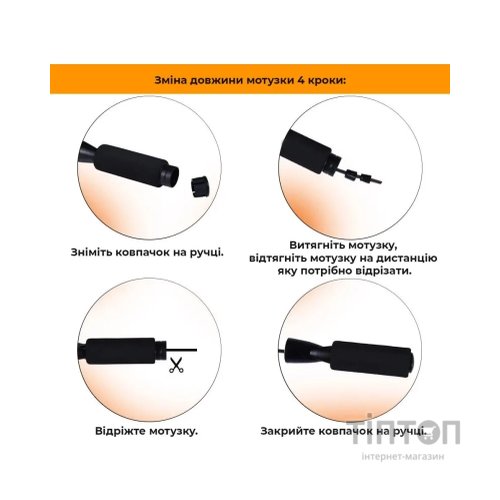 Зміна довжини мотузки 4 кроки:

Зніміть ковпачок на ручці.

Витягніть мотузку, відтягніть мотузку на дистанцію яку потрібно відрізати.

Відріжте мотузку.

Закрийте ковпачок на ручці.

ТІПТОП
інтернет-магазин