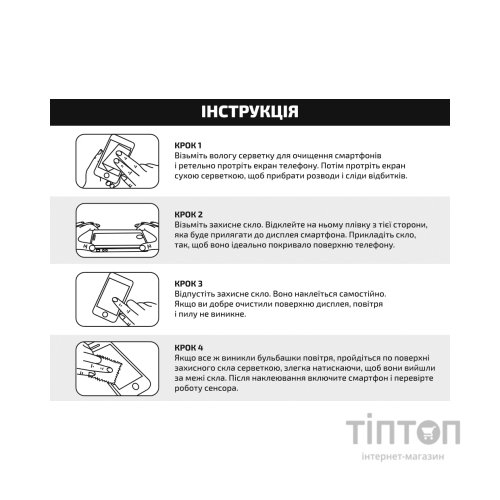 ІНСТРУКЦІЯ

КРОК 1
Візьміть вологу серветку для очищення смартфонів і ретельно протріть екран телефону. Потім протріть екран сухою серветкою, щоб прибрати розводи і сліди відбитків.

КРОК 2
Візьміть захисне скло. Відклейте на ньому плівку з тієї сторони, яка буде прилягати до дисплея смартфона. Прикладіть скло, так, щоб воно ідеально покривало поверхню телефону.

КРОК 3
Відпустіть захисне скло. Воно наклеїться самостійно. Якщо ви добре очистили поверхню дисплея, повітря і пилу не виникне.

КРОК 4
Якщо все ж виникли бульбашки повітря, пройдіться по поверхні захисного скла серветкою, злегка натискаючи, щоб вони вийшли за межі скла. Після наклеювання включите смартфон і перевірте роботу сенсора.

ТІПТОП
інтернет-магазин