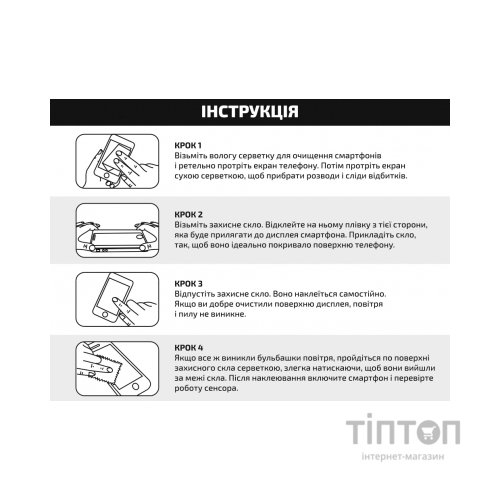 ІНСТРУКЦІЯ

КРОК 1
Візьміть вологу серветку для очищення смартфонів і ретельно протріть екран телефону. Потім протріть екран сухою серветкою, щоб прибрати розводи і сліди відбитків.

КРОК 2
Візьміть захисне скло. Відклейте на ньому плівку з тієї сторони, яка буде прилягати до дисплея смартфона. Прикладіть скло, так, щоб воно ідеально покривало поверхню телефону.

КРОК 3
Відпустіть захисне скло. Воно наклеїться самостійно. Якщо ви добре очистили поверхню дисплея, повітря і пилу не виникне.

КРОК 4
Якщо все ж виникли бульбашки повітря, пройдіться по поверхні захисного скла серветкою, злегка натискаючи, щоб вони вийшли за межі скла. Після наклеювання включите смартфон і перевірте роботу сенсора.

ТІПТОП
інтернет-магазин