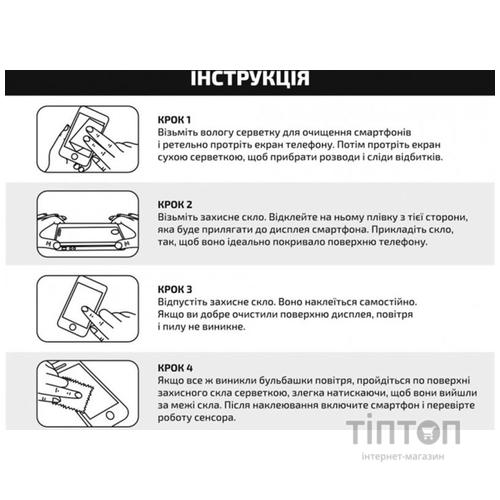 ІНСТРУКЦІЯ

КРОК 1
Візьміть вологу серветку для очищення смартфонів і ретельно протріть екран телефону. Потім протріть екран сухою серветкою, щоб прибрати розводи і сліди відбитків.

КРОК 2
Візьміть захисне скло. Відклейте на ньому плівку з тієї сторони, яка буде прилягати до дисплея смартфона. Прикладіть скло, так, щоб воно ідеально покривало поверхню телефону.

КРОК 3
Відпустіть захисне скло. Воно наклеїться самостійно. Якщо ви добре очистили поверхню дисплея, повітря і пилу не виникне.

КРОК 4
Якщо все ж виникли бульбашки повітря, пройдіться по поверхні захисного скла серветкою, злегка натискаючи, щоб вони вийшли за межі скла. Після наклеювання включите смартфон і перевірте роботу сенсора.

ТІПТОП
інтернет-магазин