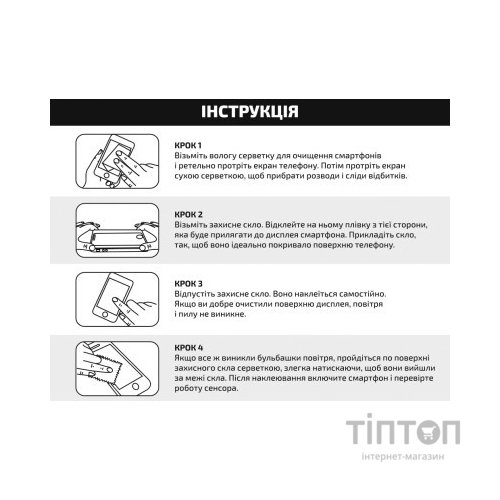 ІНСТРУКЦІЯ

КРОК 1
Візьміть вологу серветку для очищення смартфонів і ретельно протріть екран телефону. Потім протріть екран сухою серветкою, щоб прибрати розводи і сліди відбитків.

КРОК 2
Візьміть захисне скло. Відклейте на ньому плівку з тієї сторони, яка буде прилягати до дисплея смартфона. Прикладіть скло, так, щоб воно ідеально покривало поверхню телефону.

КРОК 3
Відпустіть захисне скло. Воно наклеїться самостійно. Якщо ви добре очистили поверхню дисплея, повітря і пилу не виникне.

КРОК 4
Якщо все ж виникли бульбашки повітря, пройдіться по поверхні захисного скла серветкою, злегка натискаючи, щоб вони вийшли за межі скла. Після наклеювання включите смартфон і перевірте роботу сенсора.

ТІПТОП
інтернет-магазин