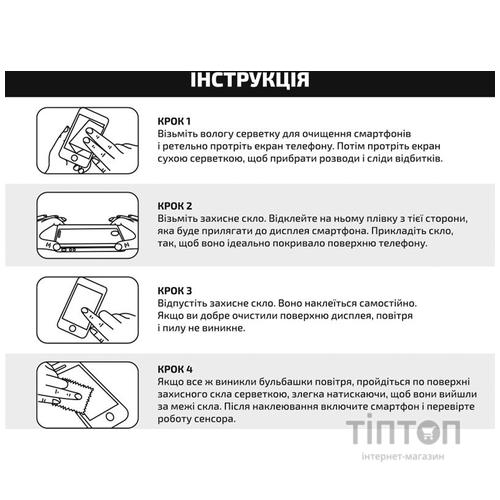 ІНСТРУКЦІЯ

КРОК 1
Візьміть вологу серветку для очищення смартфонів і ретельно протріть екран телефону. Потім протріть екран сухою серветкою, щоб прибрати розводи і сліди відбитків.

КРОК 2
Візьміть захисне скло. Відклейте на ньому плівку з тієї сторони, яка буде прилягати до дисплея смартфона. Прикладіть скло, так, щоб воно ідеально покривало поверхню телефону.

КРОК 3
Відпустіть захисне скло. Воно наклеїться самостійно. Якщо ви добре очистили поверхню дисплея, повітря і пилу не виникне.

КРОК 4
Якщо все ж виникли бульбашки повітря, пройдіться по поверхні захисного скла серветкою, злегка натискаючи, щоб вони вийшли за межі скла. Після наклеювання включите смартфон і перевірте роботу сенсора.

ТІПТОП
інтернет-магазин