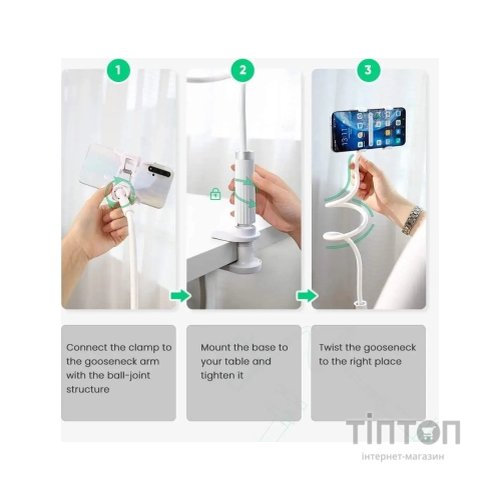 1

2

3

13:11

Connect the clamp to the gooseneck arm with the ball-joint structure

Mount the base to your table and tighten it

Twist the gooseneck to the right place

ТІПТОП
інтернет-магазин