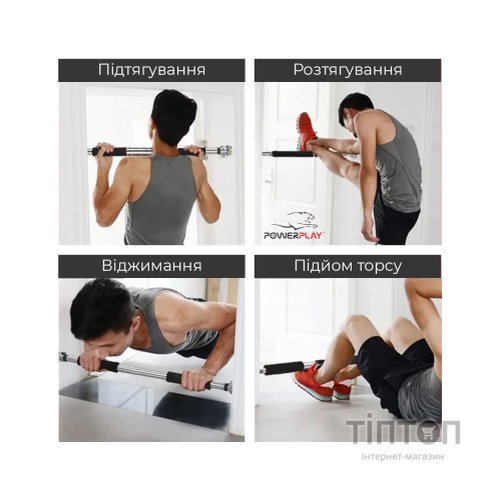 Підтягування

Розтягування

POWERPLAY

Віджимання

Підйом торсу

ТІПТОП
інтернет-магазин