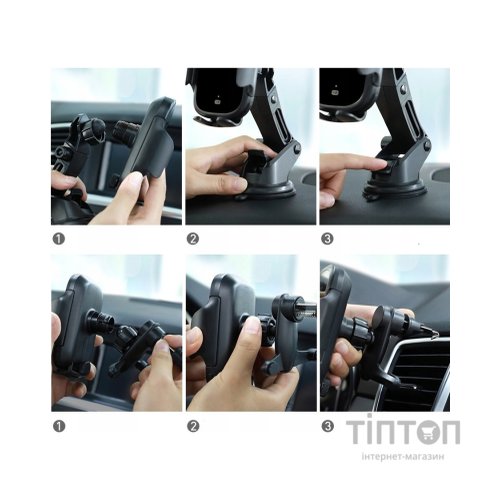 1

2

3

1

2

3

ТІПТОП
інтернет-магазин