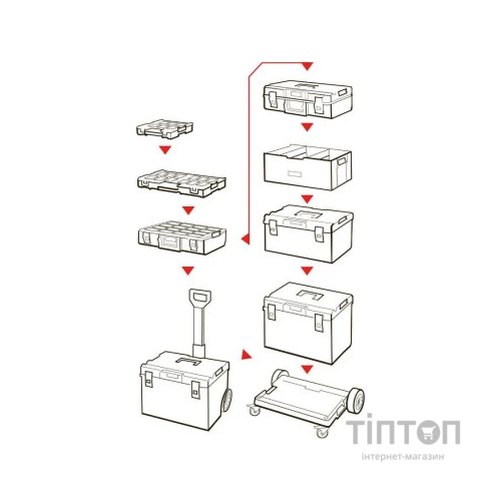 ТІПТОП
інтернет-магазин