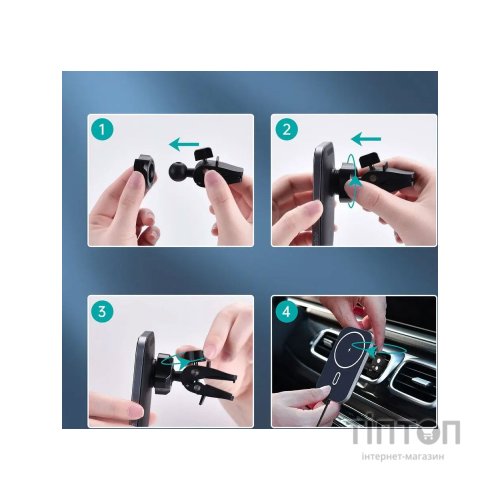 1

2

3

4

ТІПТОП
інтернет-магазин