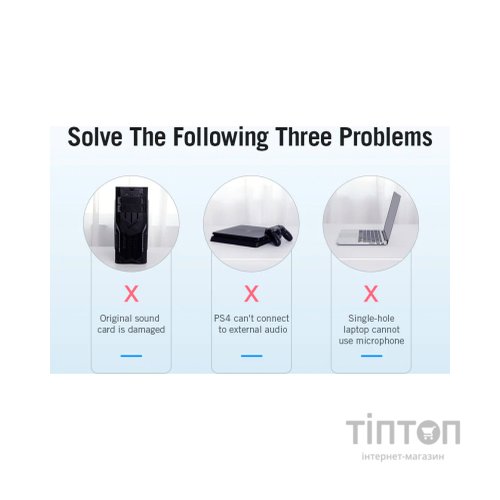 Solve The Following Three Problems

X

Original sound card is damaged

X

PS4 can't connect to external audio

X

Single-hole laptop cannot use microphone

ТІПТОП
інтернет-магазин